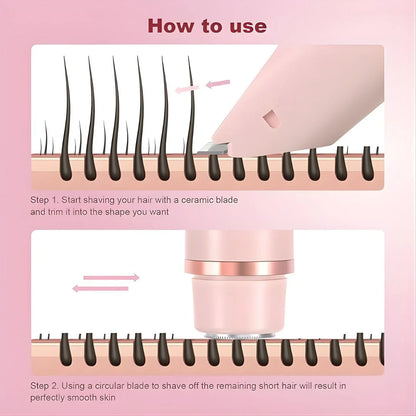 How to use

Step 1. Start shaving your hair with a ceramic blade and trim it into the shape you want

Step 2. Using a circular blade to shave off the remaining short hair will result in perfectly smooth skin